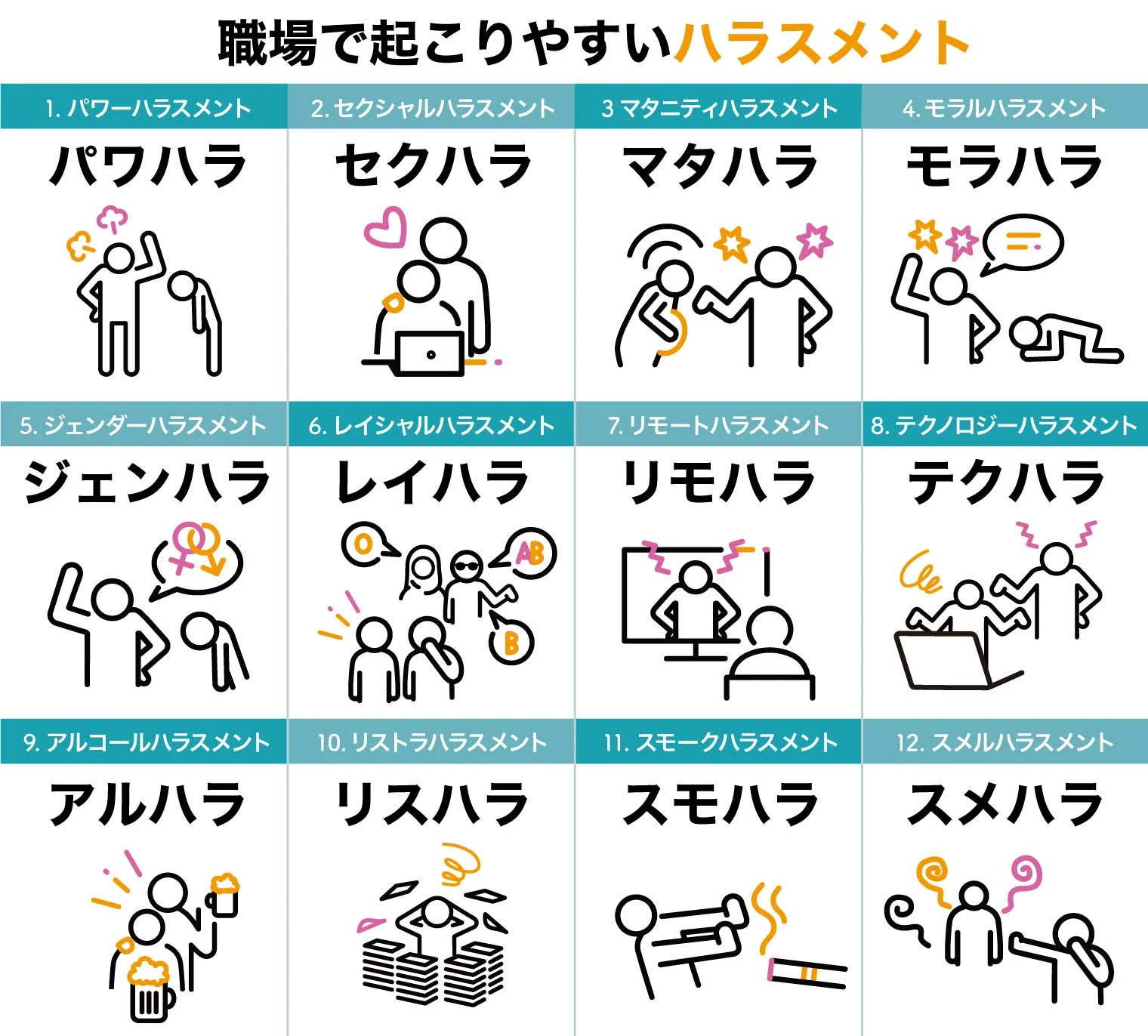 職場で起こりやすいハラスメント

1. パワーハラスメント
パワハラ

2. セクシャルハラスメント
セクハラ

3 マタニティハラスメント
マタハラ

4. モラルハラスメント
モラハラ

5. ジェンダーハラスメント
ジェンハラ

6. レイシャルハラスメント
レイハラ
O
AB
B

7. リモートハラスメント
リモハラ

8. テクノロジーハラスメント
テクハラ

9. アルコールハラスメント
アルハラ

10. リストラハラスメント
リスハラ

11. スモークハラスメント
スモハラ

12. スメルハラスメント
スメハラ